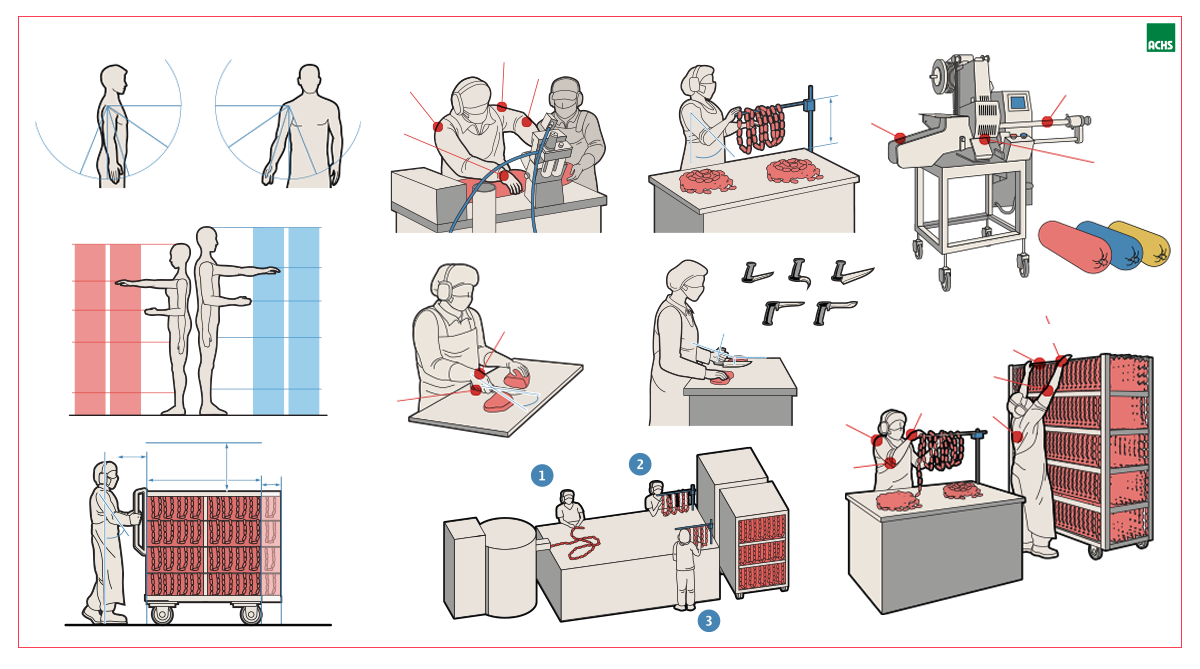 ACHS

1

2

3